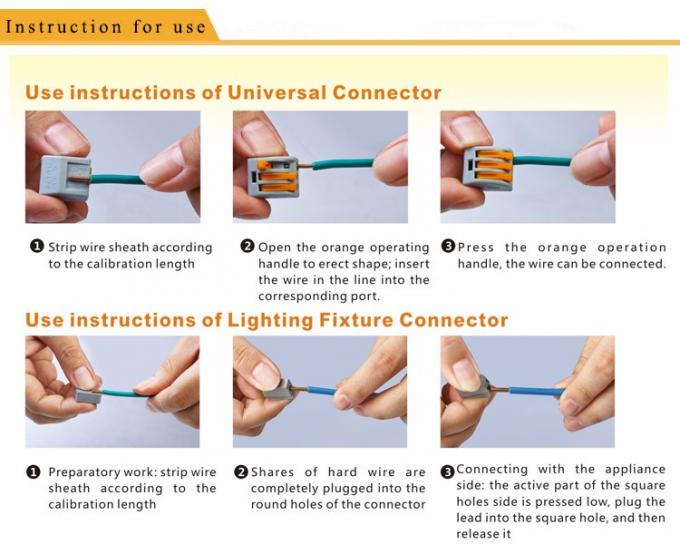 Instruction for use

Use instructions of Universal Connector

❶ Strip wire sheath according to the calibration length

❷ Open the orange operating handle to erect shape; insert the wire in the line into the corresponding port.

❸ Press the orange operation handle, the wire can be connected.

Use instructions of Lighting Fixture Connector

❶ Preparatory work: strip wire sheath according to the calibration length

❷ Shares of hard wire are completely plugged into the round holes of the connector

❸ Connecting with the appliance side: the active part of the square holes side is pressed low, plug the lead into the square hole, and then release it